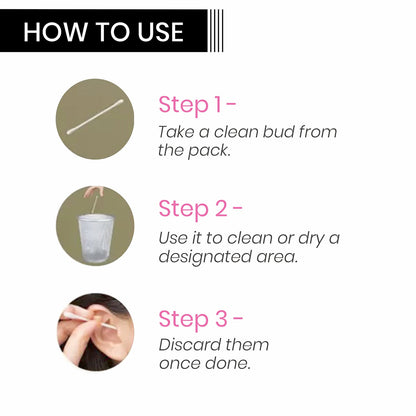 HOW TO USE

Step 1 -
Take a clean bud from the pack.

Step 2 -
Use it to clean or dry a designated area.

Step 3 -
Discard them once done.