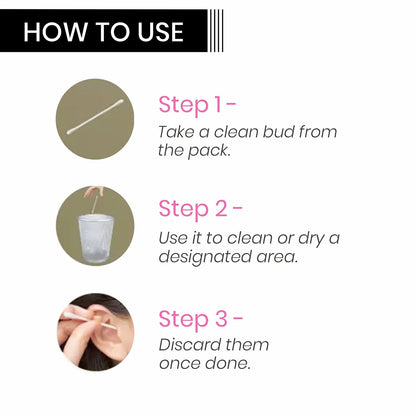 HOW TO USE

Step 1 -
Take a clean bud from the pack.

Step 2 -
Use it to clean or dry a designated area.

Step 3 -
Discard them once done.