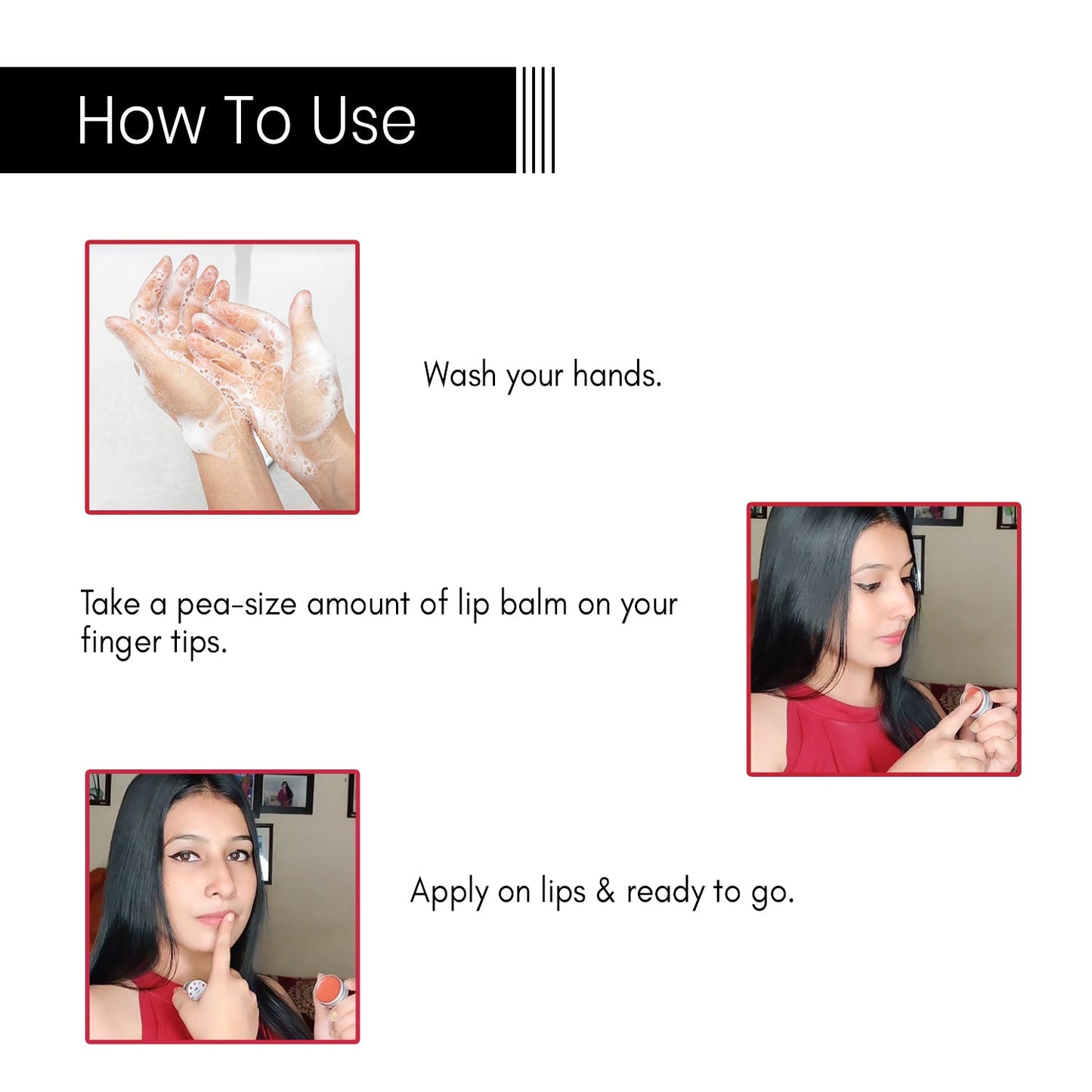 How To Use

Wash your hands.

Take a pea-size amount of lip balm on your finger tips.

Apply on lips & ready to go.